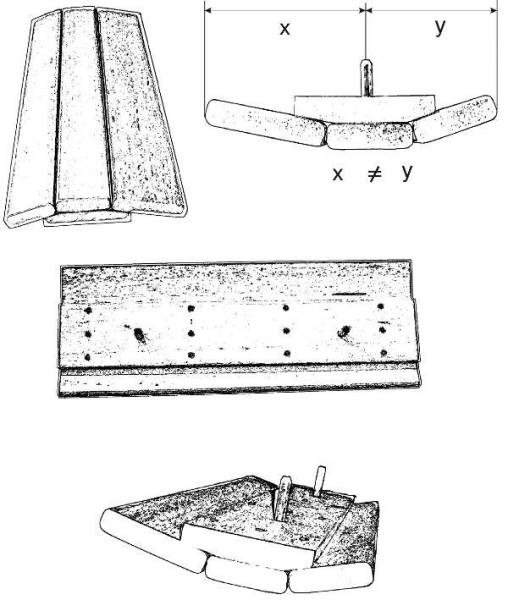 x
y
$x \neq y$